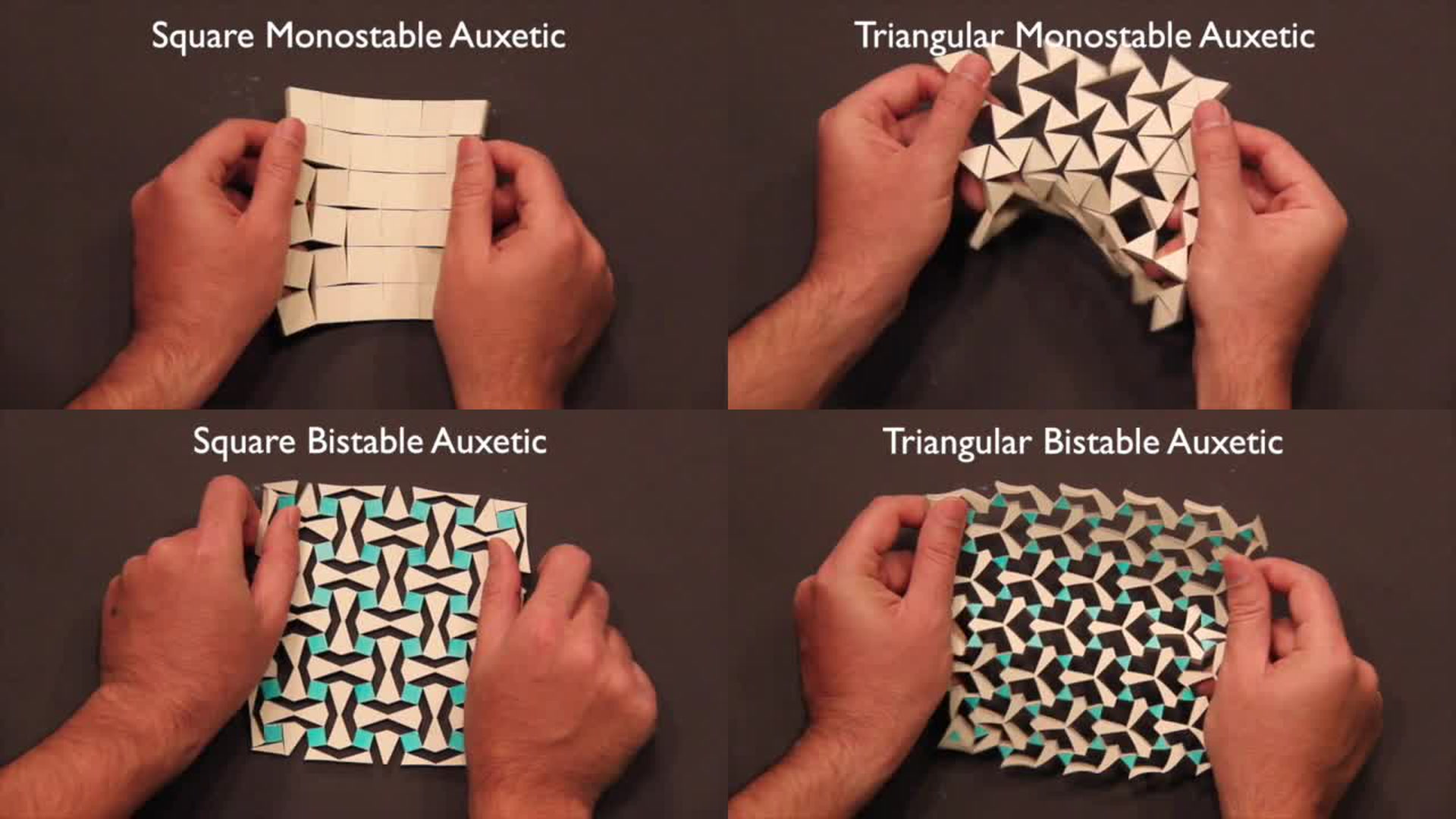 Square Monostable Auxetic

Triangular Monostable Auxetic

Square Bistable Auxetic

Triangular Bistable Auxetic